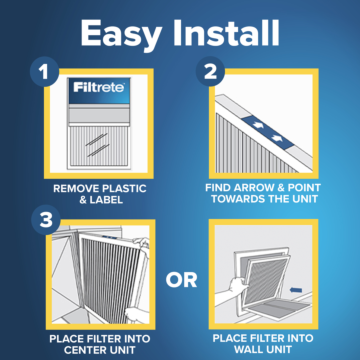 Easy Install

1

Filtrete

REMOVE PLASTIC & LABEL

2

FIND ARROW & POINT TOWARDS THE UNIT

3

PLACE FILTER INTO CENTER UNIT

OR

PLACE FILTER INTO WALL UNIT