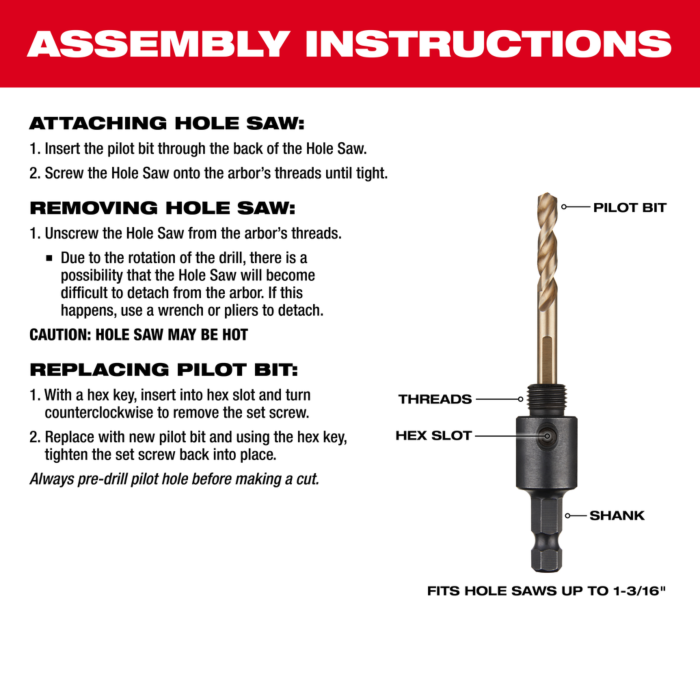 ASSEMBLY INSTRUCTIONS

ATTACHING HOLE SAW:

1. Insert the pilot bit through the back of the Hole Saw.

2. Screw the Hole Saw onto the arbor's threads until tight.

REMOVING HOLE SAW:

1. Unscrew the Hole Saw from the arbor's threads.

▪ Due to the rotation of the drill, there is a possibility that the Hole Saw will become difficult to detach from the arbor. If this happens, use a wrench or pliers to detach.

CAUTION: HOLE SAW MAY BE HOT

REPLACING PILOT BIT:

1. With a hex key, insert into hex slot and turn counterclockwise to remove the set screw.

2. Replace with new pilot bit and using the hex key, tighten the set screw back into place.

Always pre-drill pilot hole before making a cut.

PILOT BIT

THREADS

HEX SLOT

SHANK

FITS HOLE SAWS UP TO 1-3/16"